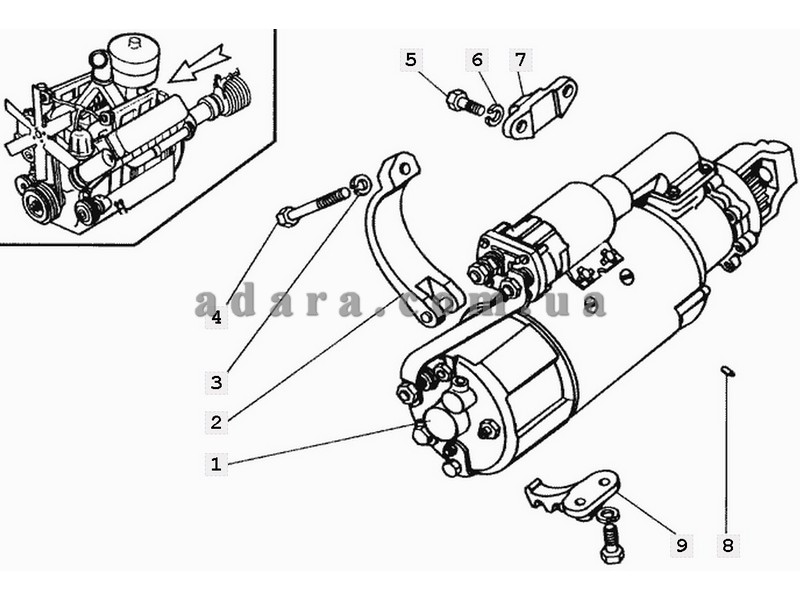 5
6
7
adara.com.ua
4
3
2
1
9
8